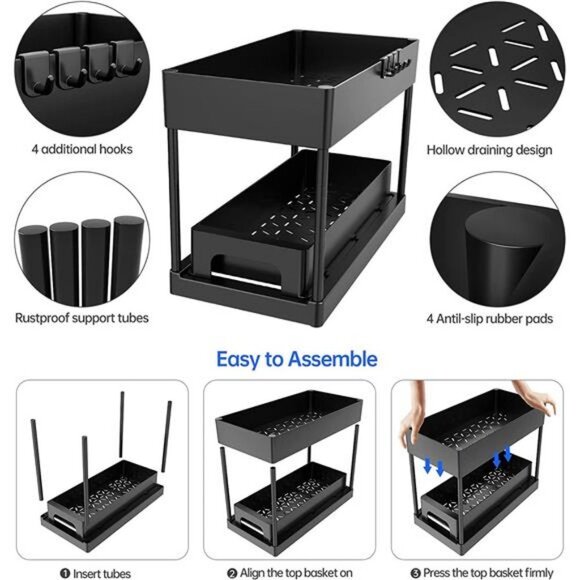 4 additional hooks

Hollow draining design

Rustproof support tubes

4 Antil-slip rubber pads

Easy to Assemble

❶ Insert tubes

❷ Align the top basket on

❸ Press the top basket firmly